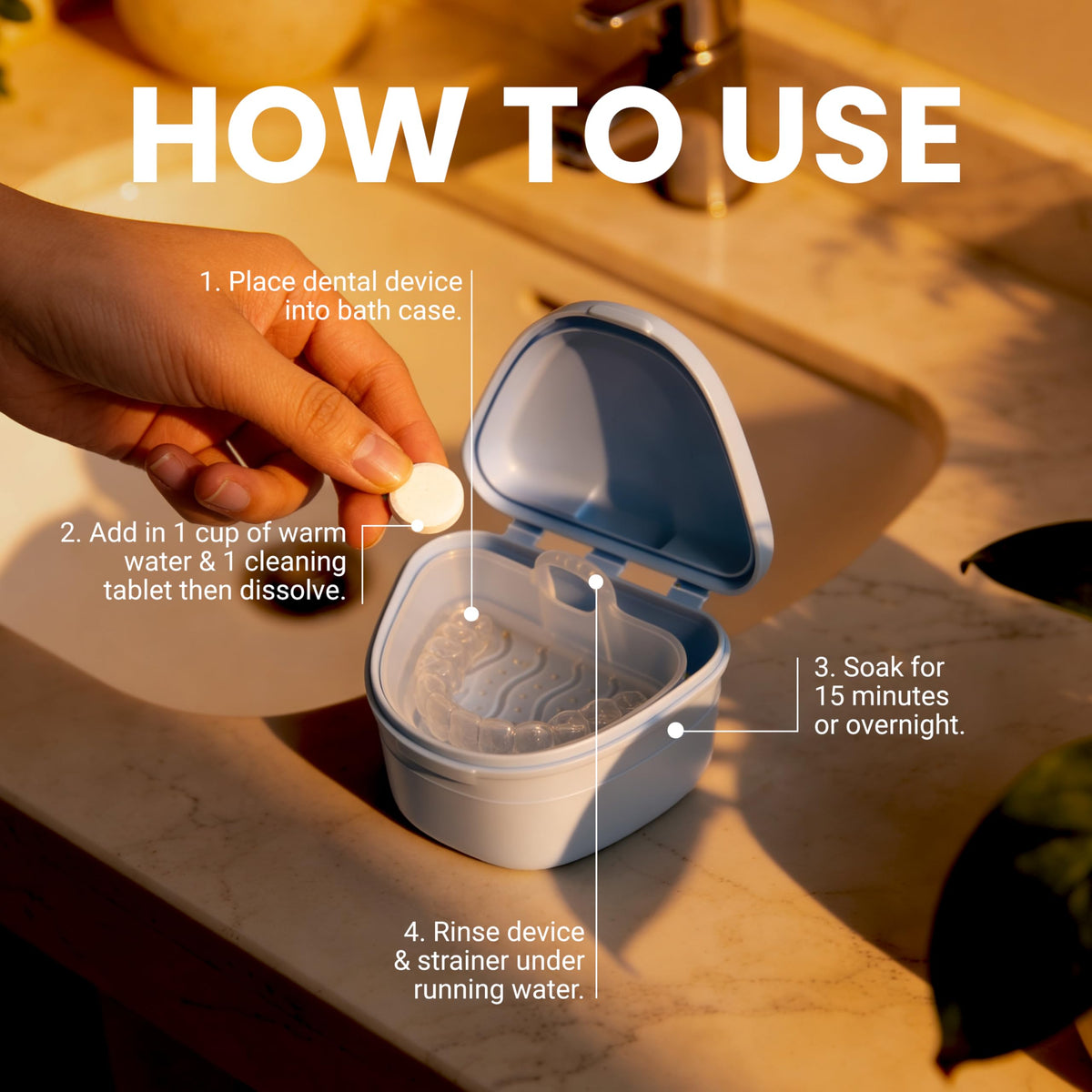 HOW TO USE

1. Place dental device into bath case.

2. Add in 1 cup of warm water & 1 cleaning tablet then dissolve.

3. Soak for 15 minutes or overnight.

4. Rinse device & strainer under running water.