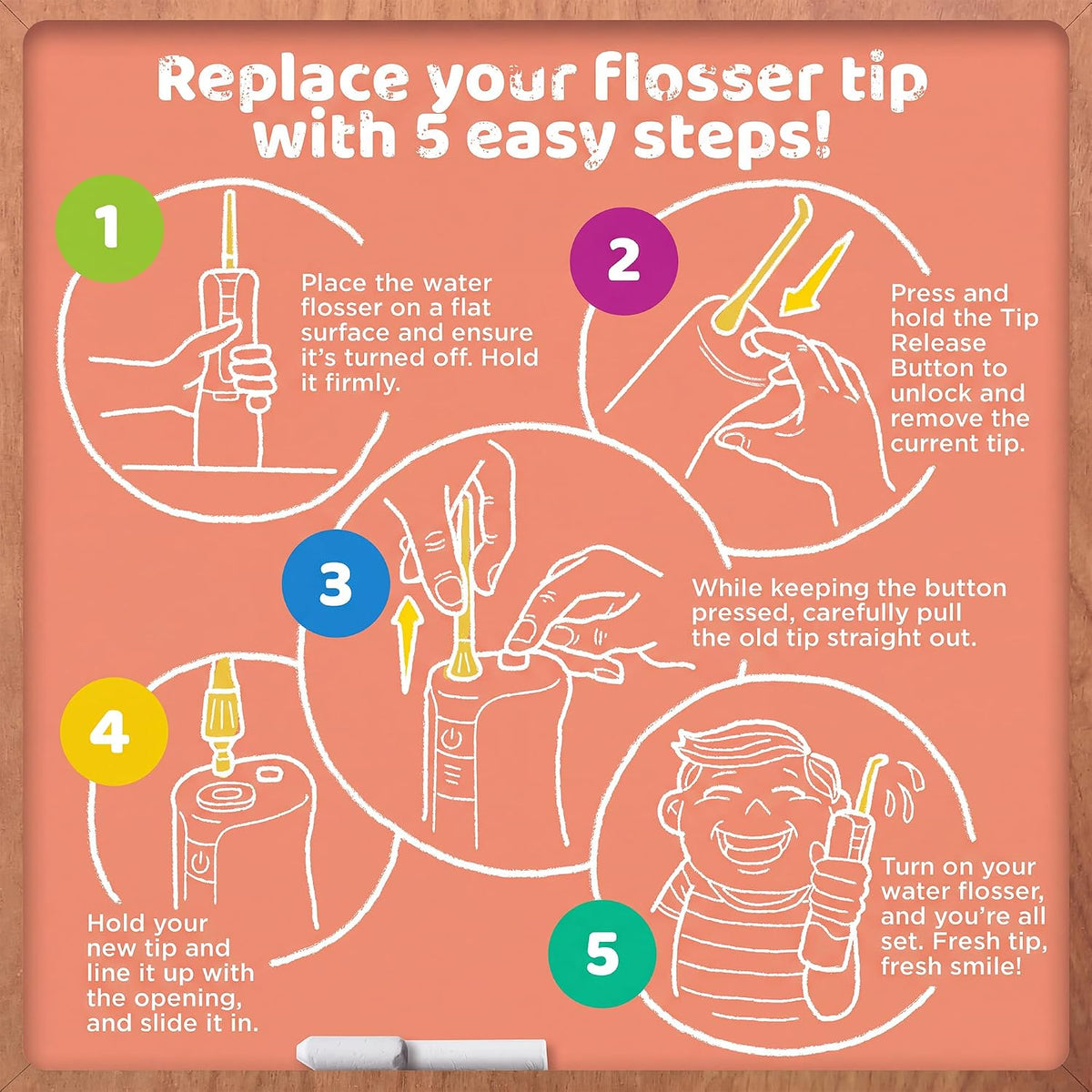 Replace your flosser tip with 5 easy steps!

1

Place the water flosser on a flat surface and ensure it's turned off. Hold it firmly.

2

Press and hold the Tip Release Button to unlock and remove the current tip.

3

While keeping the button pressed, carefully pull the old tip straight out.

4

Hold your new tip and line it up with the opening, and slide it in.

5

Turn on your water flosser, and you're all set. Fresh tip, fresh smile!