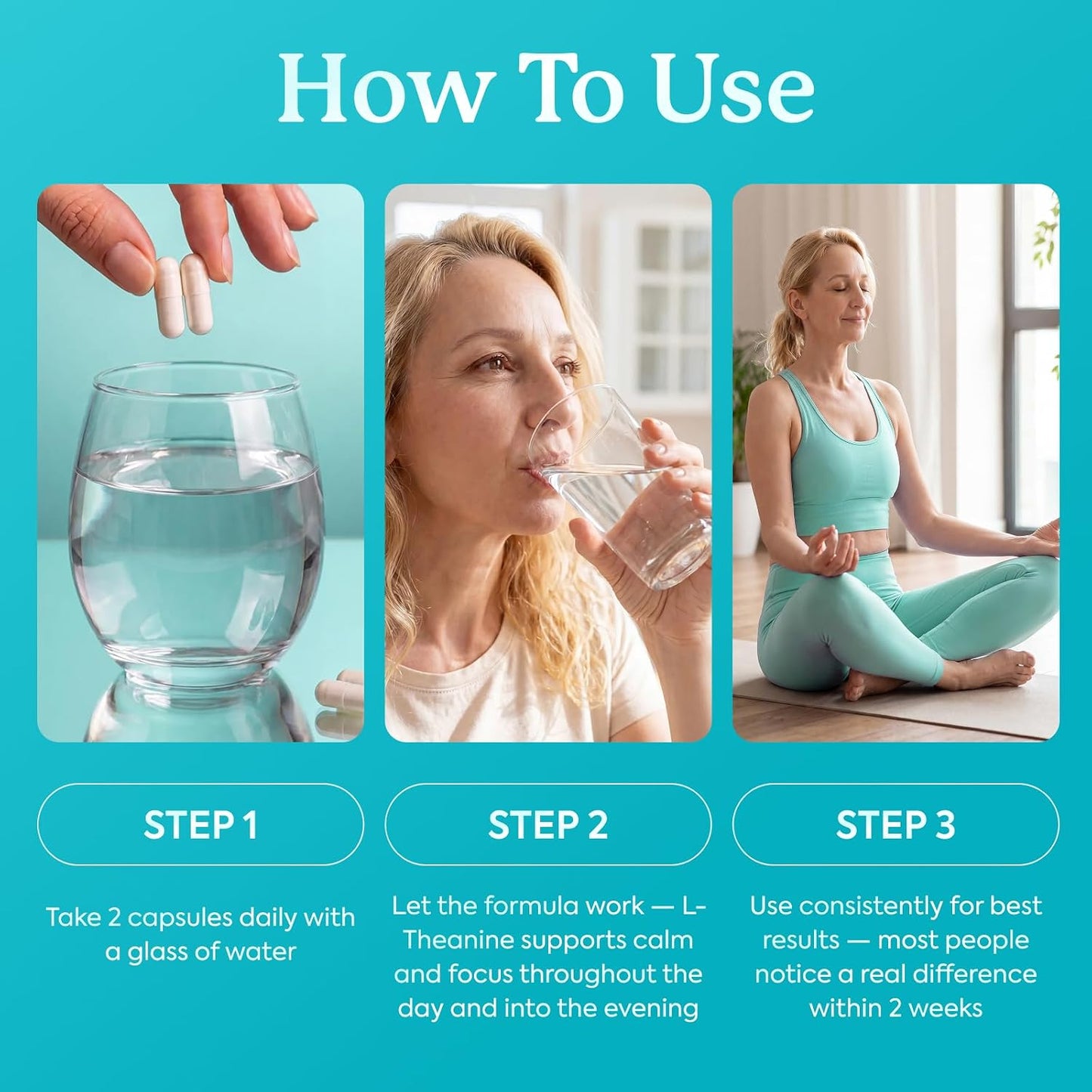 How To Use

STEP 1

Take 2 capsules daily with a glass of water

STEP 2

Let the formula work — L-Theanine supports calm and focus throughout the day and into the evening

STEP 3

Use consistently for best results — most people notice a real difference within 2 weeks