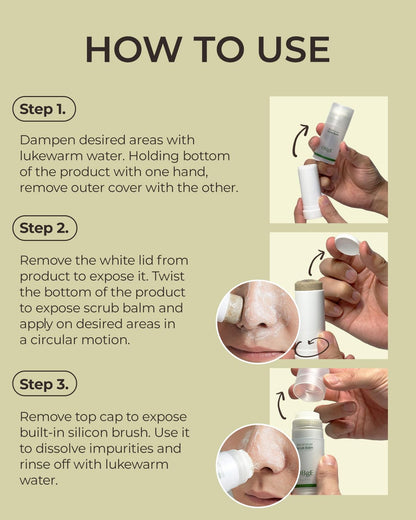 HOW TO USE

Step 1.

Dampen desired areas with lukewarm water. Holding bottom of the product with one hand, remove outer cover with the other.

Step 2.

Remove the white lid from product to expose it. Twist the bottom of the product to expose scrub balm and apply on desired areas in a circular motion.

Step 3.

Remove top cap to expose built-in silicon brush. Use it to dissolve impurities and rinse off with lukewarm water.