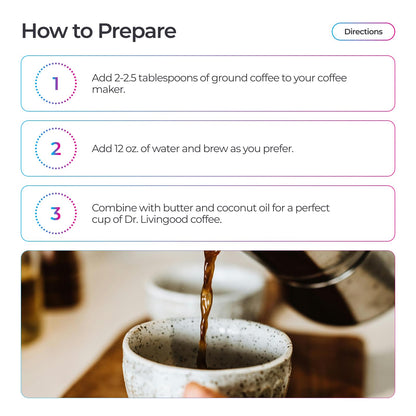 How to Prepare

Directions

1

Add 2-2.5 tablespoons of ground coffee to your coffee maker.

2

Add 12 oz. of water and brew as you prefer.

3

Combine with butter and coconut oil for a perfect cup of Dr. Livingood coffee.