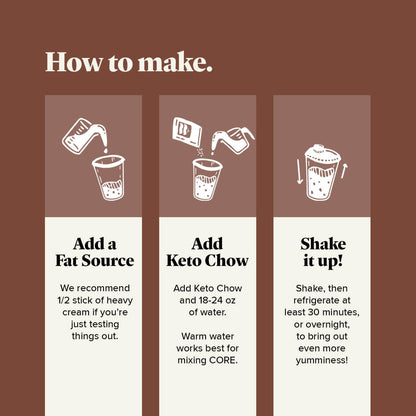 How to make.

Add a Fat Source

We recommend 1/2 stick of heavy cream if you're just testing things out.

Add Keto Chow

Add Keto Chow and 18-24 oz of water.

Warm water works best for mixing CORE.

Shake it up!

Shake, then refrigerate at least 30 minutes, or overnight, to bring out even more yumminess!