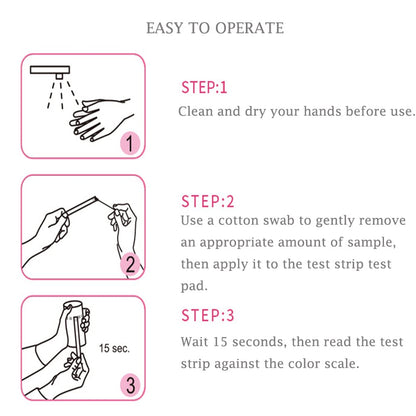 EASY TO OPERATE

1

STEP:1
Clean and dry your hands before use.

2

STEP:2
Use a cotton swab to gently remove an appropriate amount of sample, then apply it to the test strip test pad.

15 sec.

3

STEP:3
Wait 15 seconds, then read the test strip against the color scale.