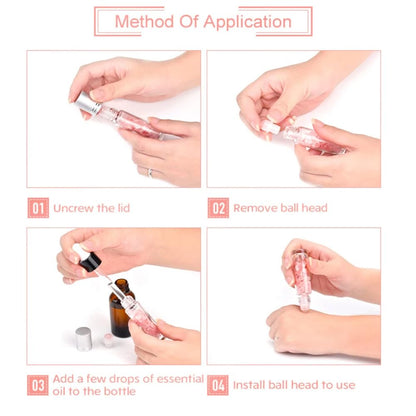 Method Of Application

01 Uncrew the lid

02 Remove ball head

03 Add a few drops of essential oil to the bottle

04 Install ball head to use